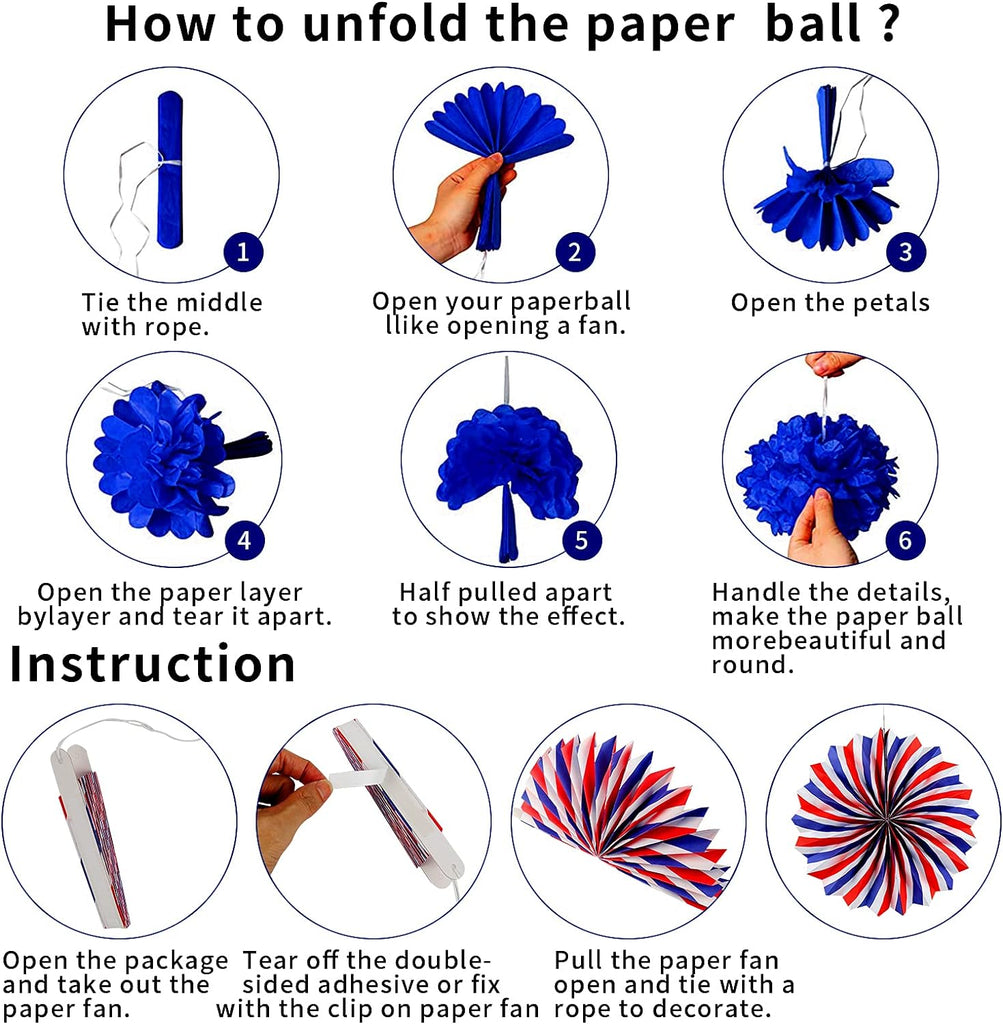 How to unfold the paper ball ?

1

Tie the middle with rope.

2

Open your paperball llike opening a fan.

3

Open the petals

4

Open the paper layer bylayer and tear it apart.

5

Half pulled apart to show the effect.

6

Handle the details, make the paper ball morebeautiful and round.

Instruction

Open the package and take out the paper fan.

Tear off the double-sided adhesive or fix with the clip on paper fan

Pull the paper fan open and tie with a rope to decorate.